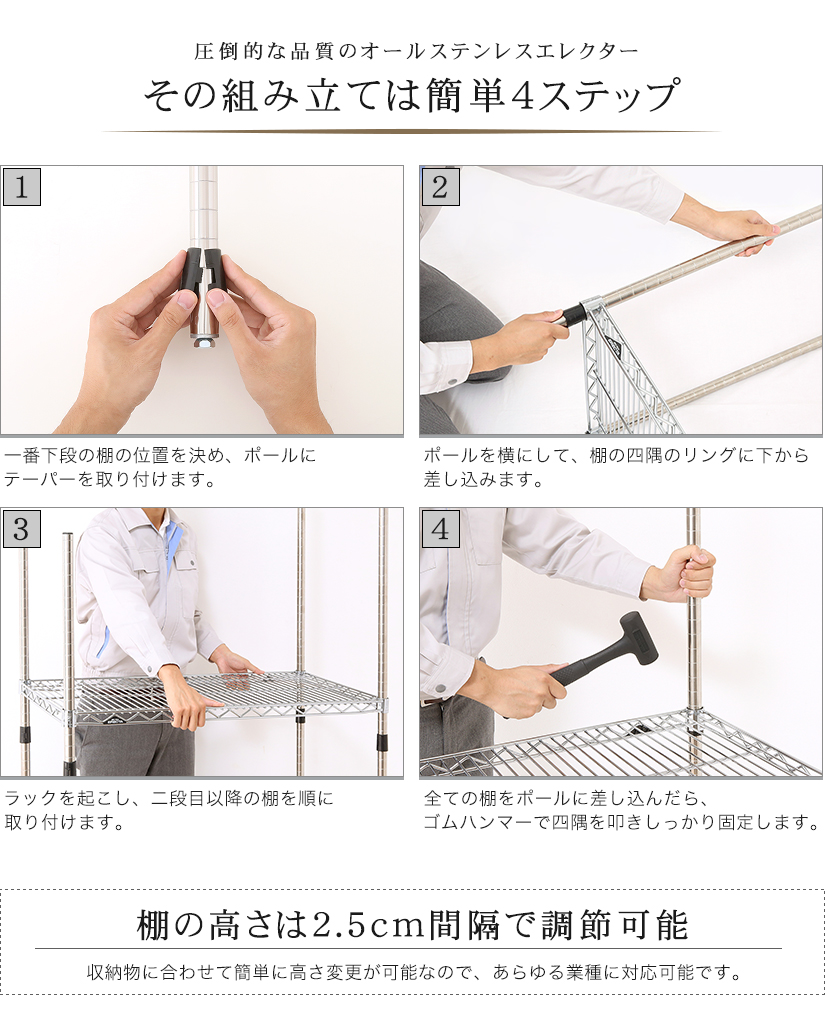 圧倒的な品質のオールステンレスエレクター

その組み立ては簡単4ステップ

1

一番下段の棚の位置を決め、ポールにテーパーを取り付けます。

2

ポールを横にして、棚の四隅のリングに下から差し込みます。

3

ラックを起こし、二段目以降の棚を順に取り付けます。

4

全ての棚をポールに差し込んだら、ゴムハンマーで四隅を叩きしっかり固定します。

棚の高さは2.5cm間隔で調節可能

収納物に合わせて簡単に高さ変更が可能なので、あらゆる業種に対応可能です。